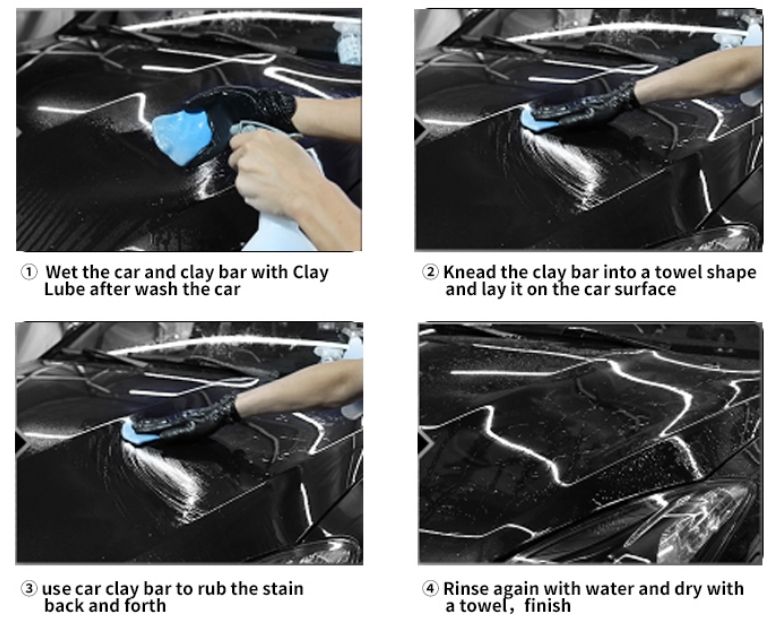 ① Wet the car and clay bar with Clay Lube after wash the car

② Knead the clay bar into a towel shape and lay it on the car surface

③ use car clay bar to rub the stain back and forth

④ Rinse again with water and dry with a towel，finish