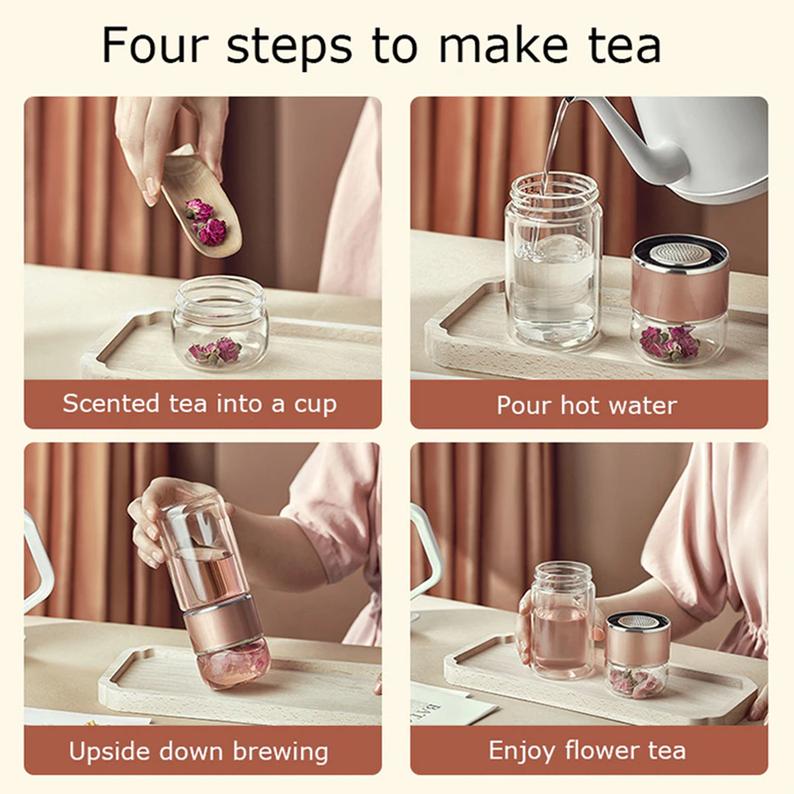 Four steps to make tea

Scented tea into a cup

Pour hot water

Upside down brewing

Enjoy flower tea