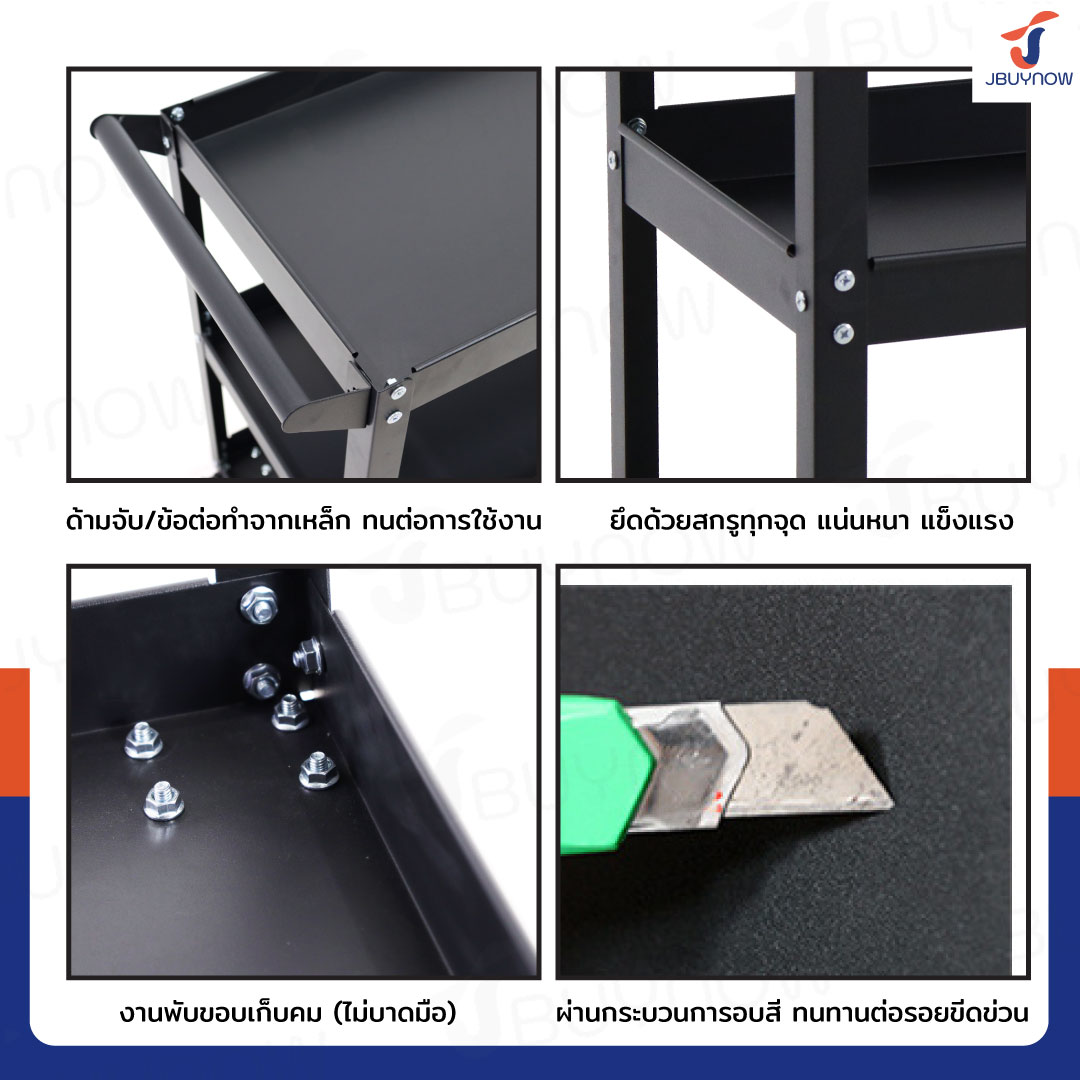 JBUYNOW

ด้ามจับ/ข้อต่อทำจากเหล็ก ทนต่อการใช้งาน

ยึดด้วยสกรูทุกจุด แน่นหนา แข็งแรง

งานพับขอบเก็บคม (ไม่บาดมือ)

ผ่านกระบวนการอบสี ทนทานต่อรอยขีดข่วน