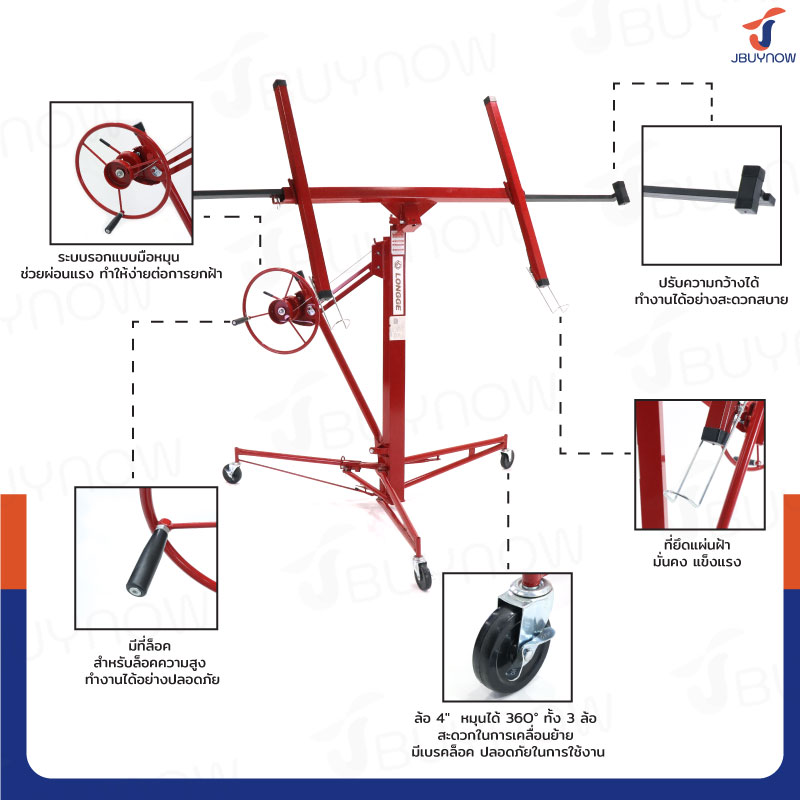 JBUYNOW

ระบบรอกแบบมือหมุน ช่วยผ่อนแรง ทำให้ง่ายต่อการยกฝ้า

LONGGE

ปรับความกว้างได้ ทำงานได้อย่างสะดวกสบาย

ที่ยึดแผ่นฝ้า มั่นคง แข็งแรง

มีที่ล็อค สำหรับล็อคความสูง ทำงานได้อย่างปลอดภัย

ล้อ 4" หมุนได้ 360° ทั้ง 3 ล้อ สะดวกในการเคลื่อนย้าย มีเบรคล็อค ปลอดภัยในการใช้งาน