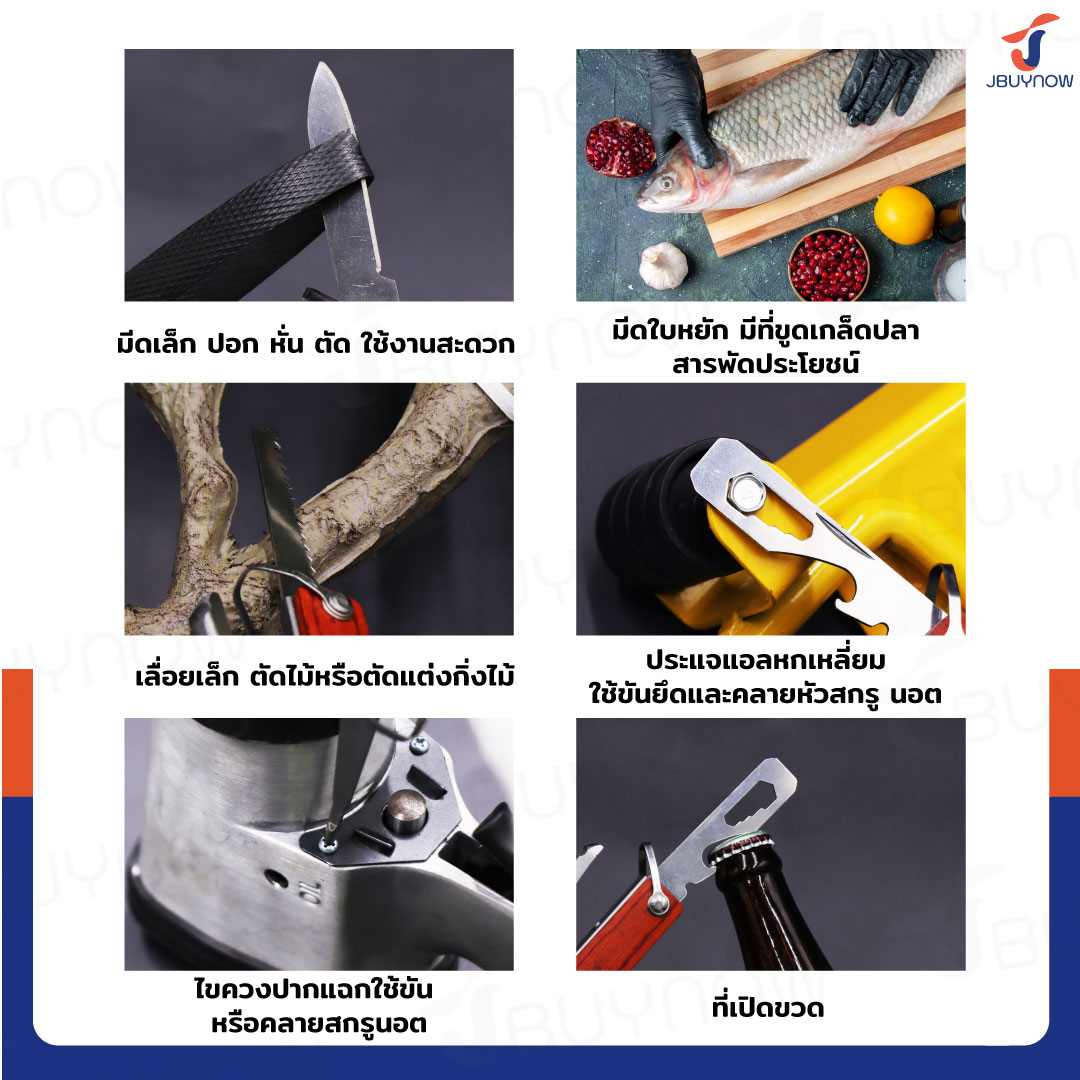 JBUYNOW

มีดเล็ก ปอก หั่น ตัด ใช้งานสะดวก

มีดใบหยัก มีที่ขูดเกล็ดปลา สารพัดประโยชน์

เลื่อยเล็ก ตัดไม้หรือตัดแต่งกิ่งไม้

ประแจแอลหกเหลี่ยม ใช้ขันยึดและคลายหัวสกรู นอต

ไขควงปากแฉกใช้ขัน หรือคลายสกรูนอต

ที่เปิดขวด