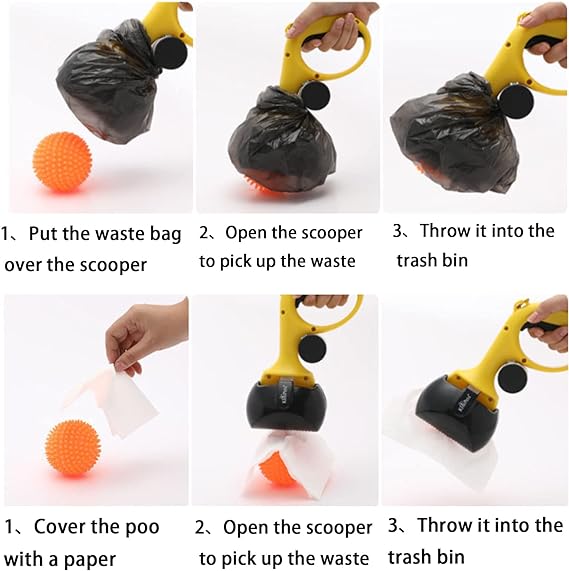 1、Put the waste bag over the scooper

2、Open the scooper to pick up the waste

3、Throw it into the trash bin

1、Cover the poo with a paper

2、Open the scooper to pick up the waste

3、Throw it into the trash bin