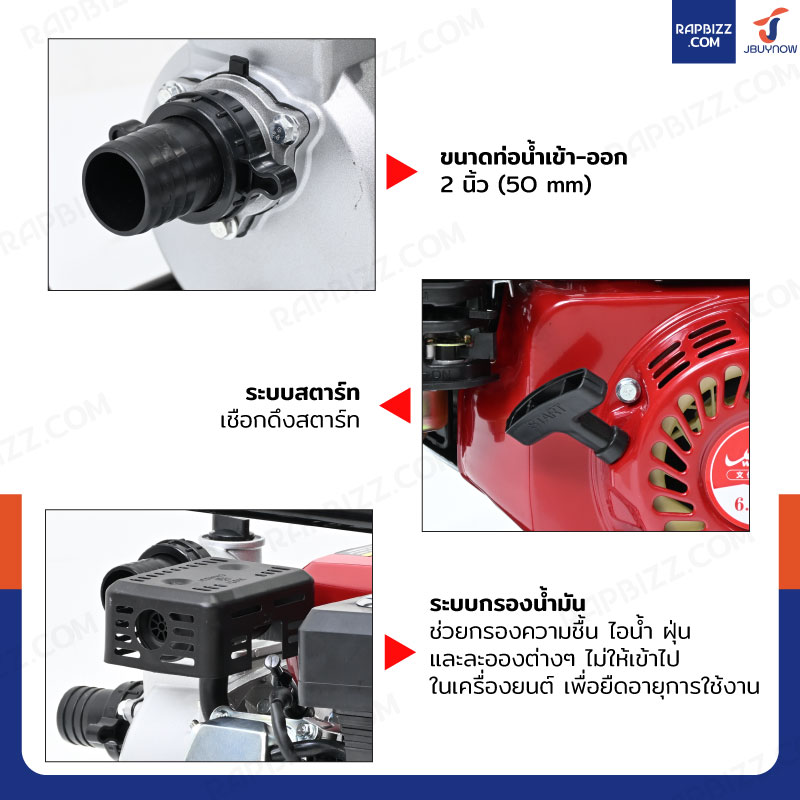 RAPBIZZ .COM

JBUYNOW

ขนาดท่อน้ำเข้า-ออก
2 นิ้ว (50 mm)

ระบบสตาร์ท
เชือกดึงสตาร์ท

START

6.

ระบบกรองน้ำมัน
ช่วยกรองความชื้น ไอน้ำ ฝุ่น และละอองต่างๆ ไม่ให้เข้าไปในเครื่องยนต์ เพื่อยืดอายุการใช้งาน

RAPBIZZ.COM